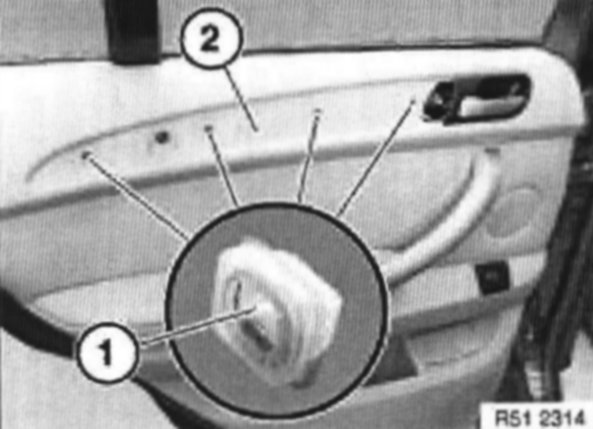 2
1
R51 2314