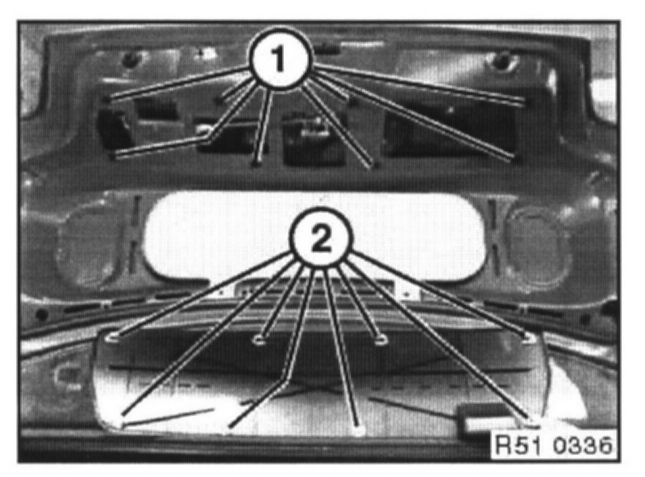 1
2
R51 0336