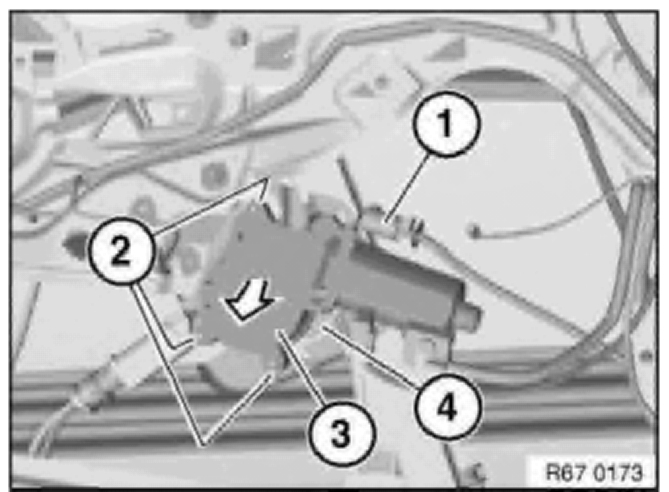 1
2
3
4
R67 0173