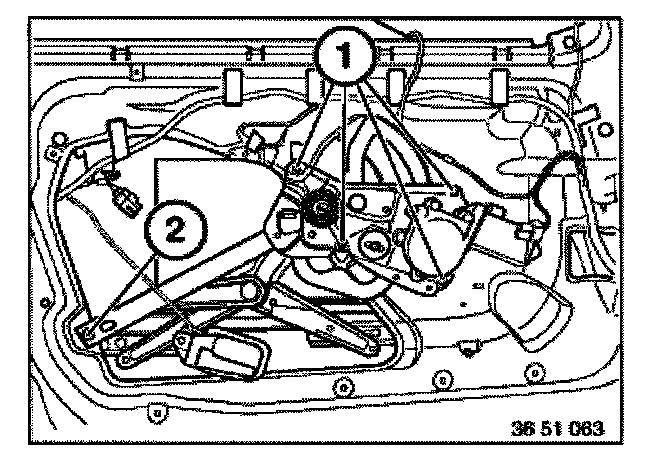 1
2
36 51 063