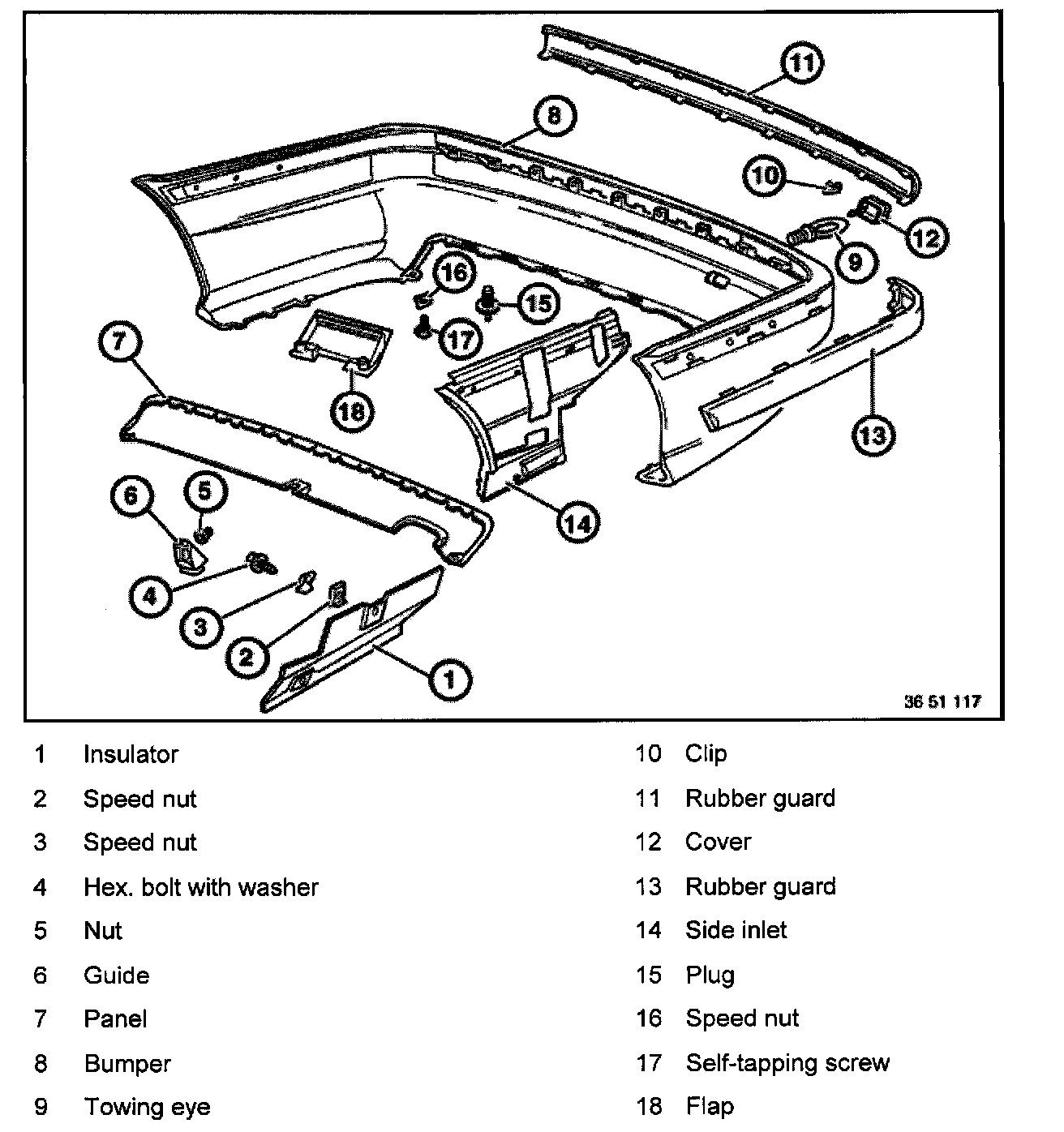 11
8
10
12
9
16
15
17
7
18
13
14
6
5
4
3
2
1
36 51 117

1 Insulator
2 Speed nut
3 Speed nut
4 Hex. bolt with washer
5 Nut
6 Guide
7 Panel
8 Bumper
9 Towing eye

10 Clip
11 Rubber guard
12 Cover
13 Rubber guard
14 Side inlet
15 Plug
16 Speed nut
17 Self-tapping screw
18 Flap