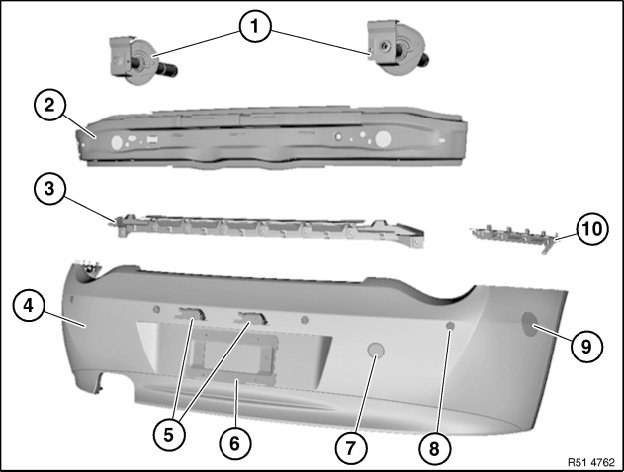 1
2
3
10
4
9
5
6
7
8
R51 4762