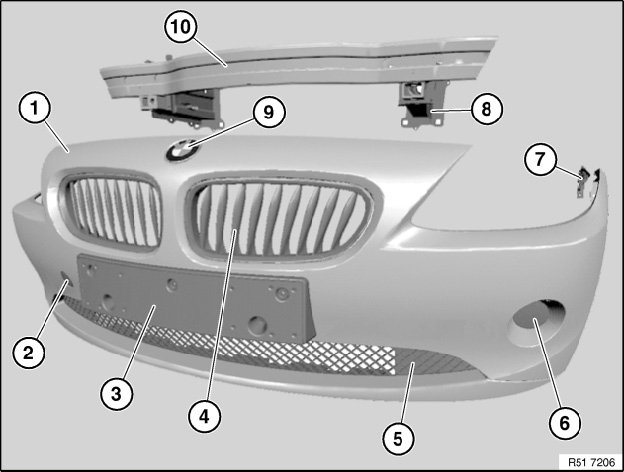 10
1
9
8
7
2
3
4
5
6
R51 7206