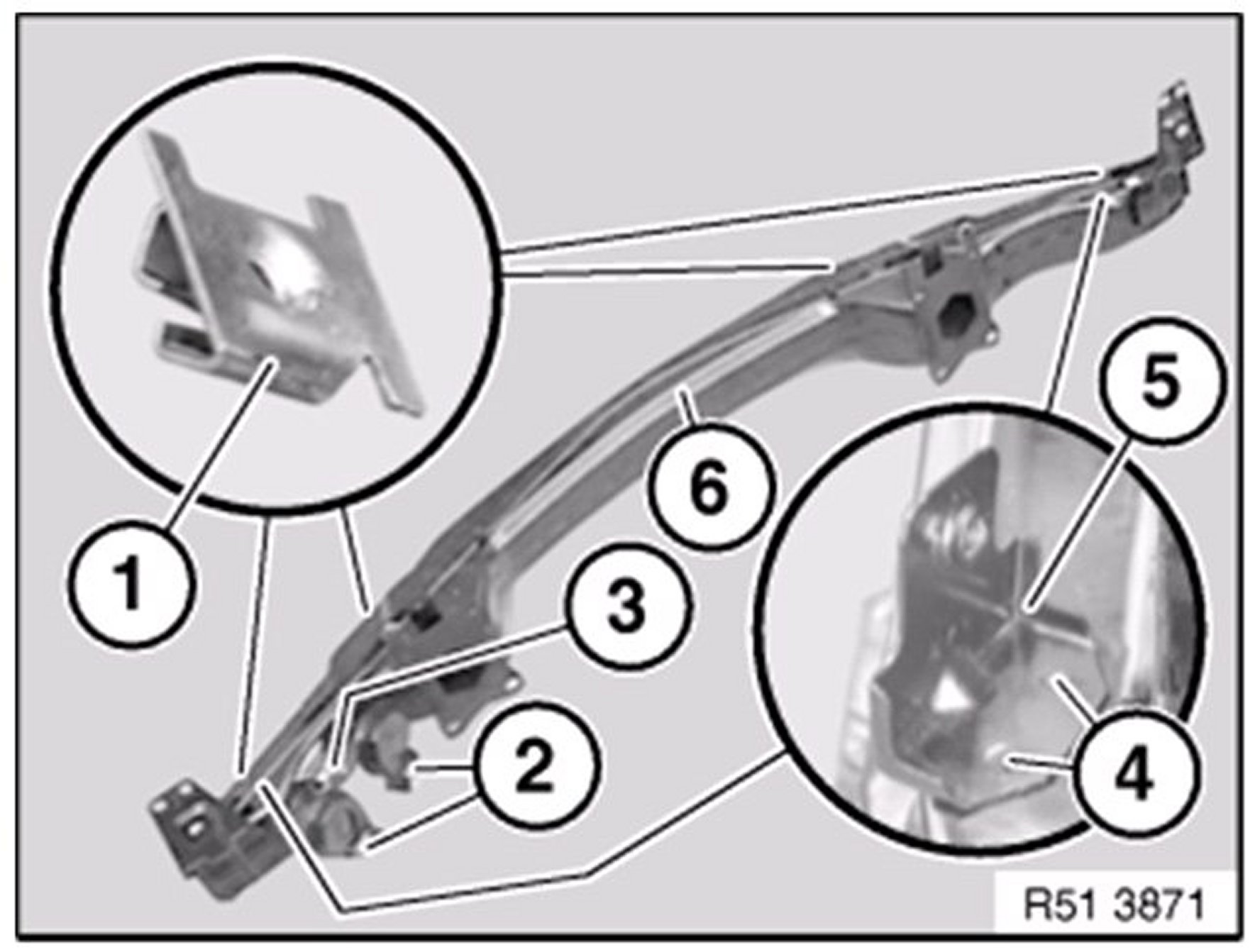 1
6
5
3
2
4
R51 3871