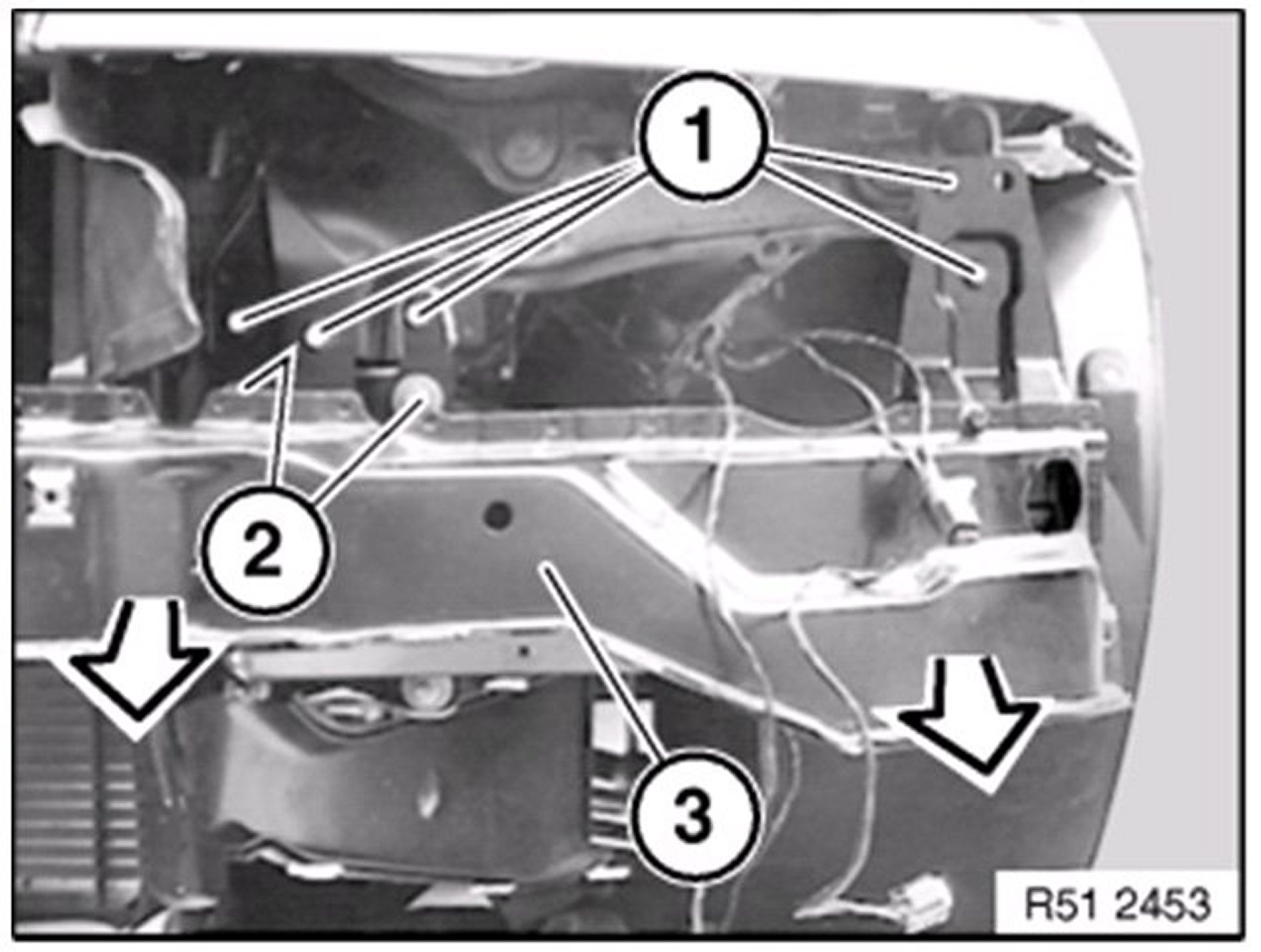 1
2
3
R51 2453