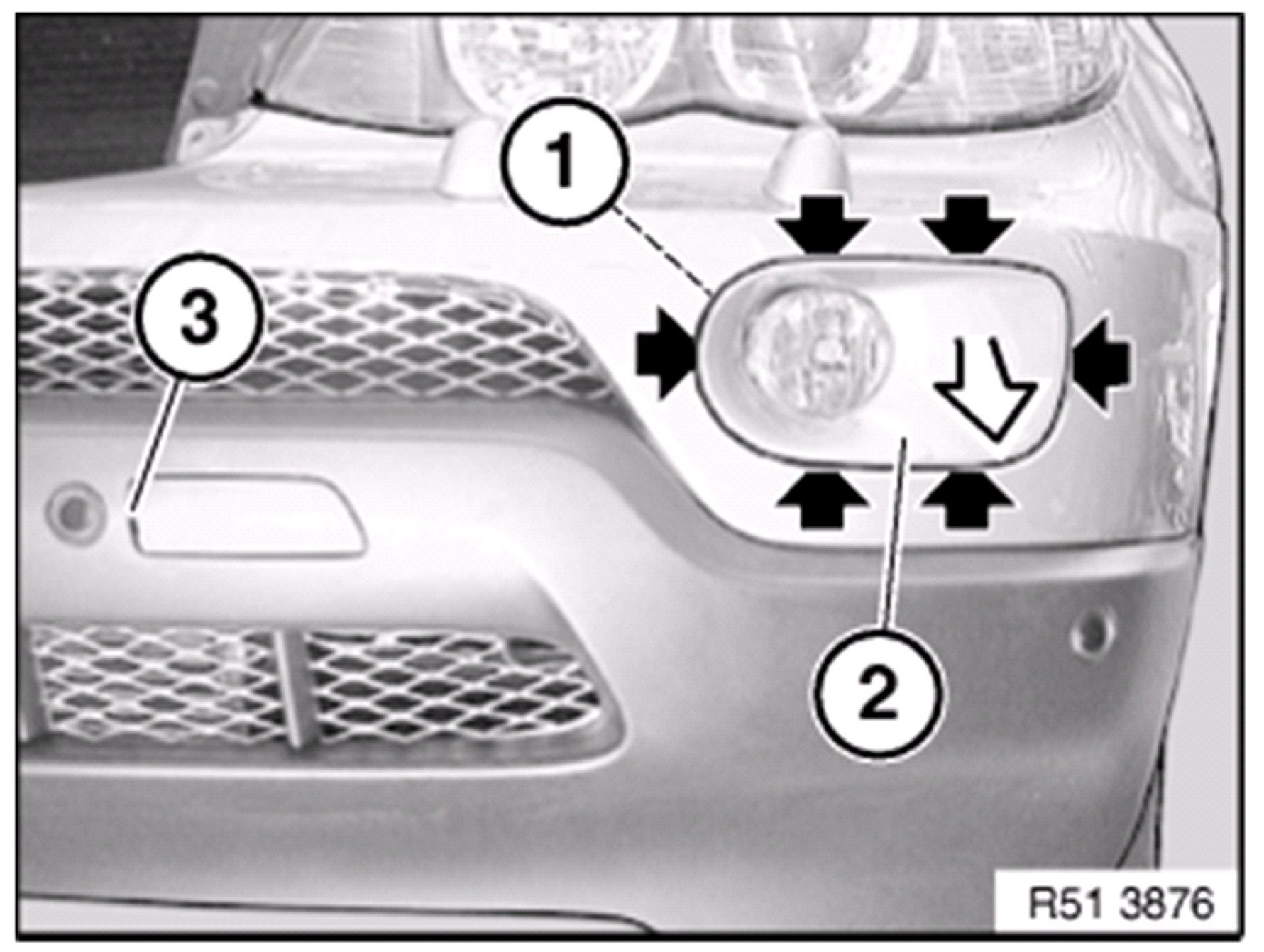 1
3
2
R51 3876