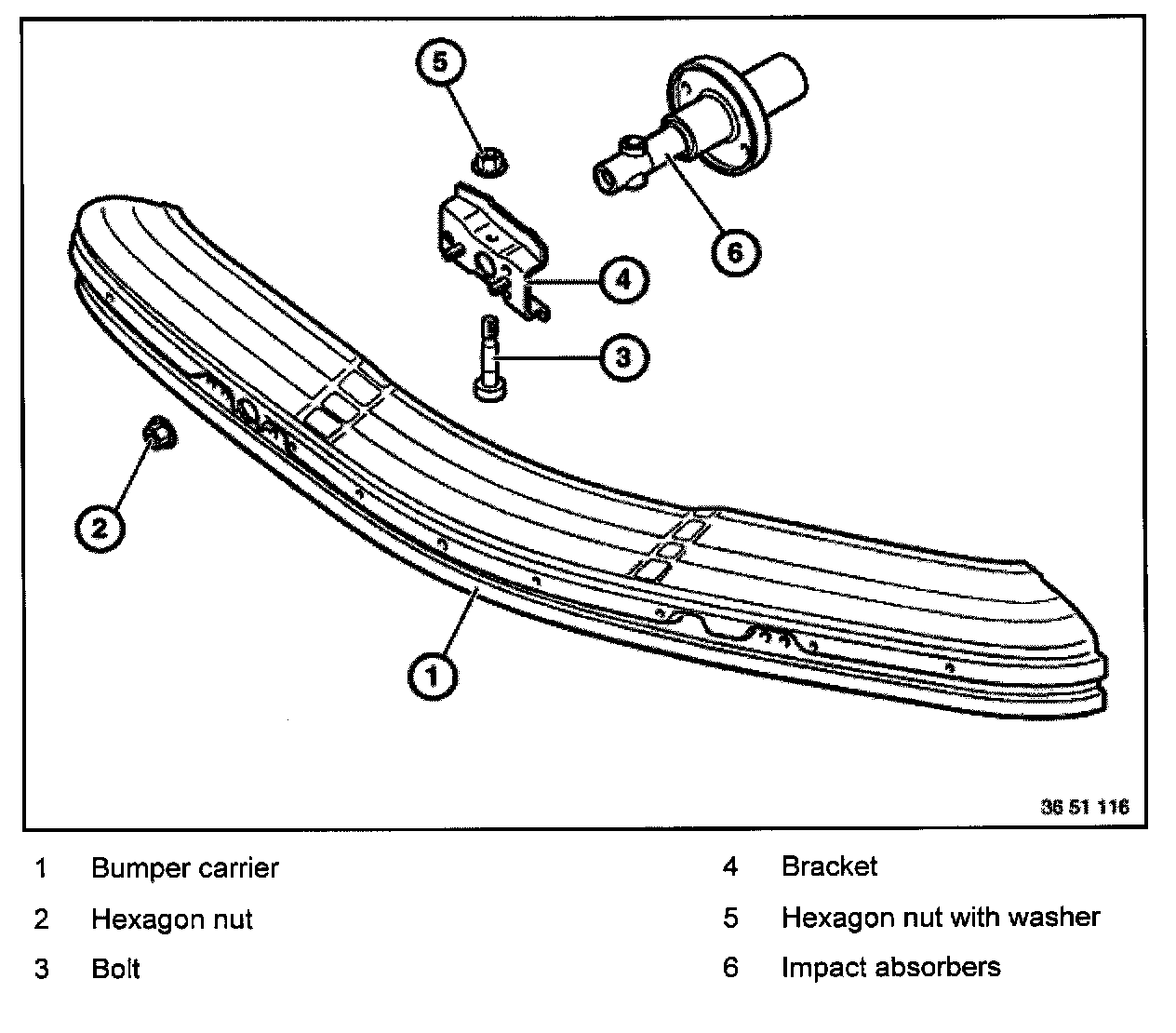 5

6

4

3

2

1

36 51 116

1 Bumper carrier

2 Hexagon nut

3 Bolt

4 Bracket

5 Hexagon nut with washer

6 Impact absorbers