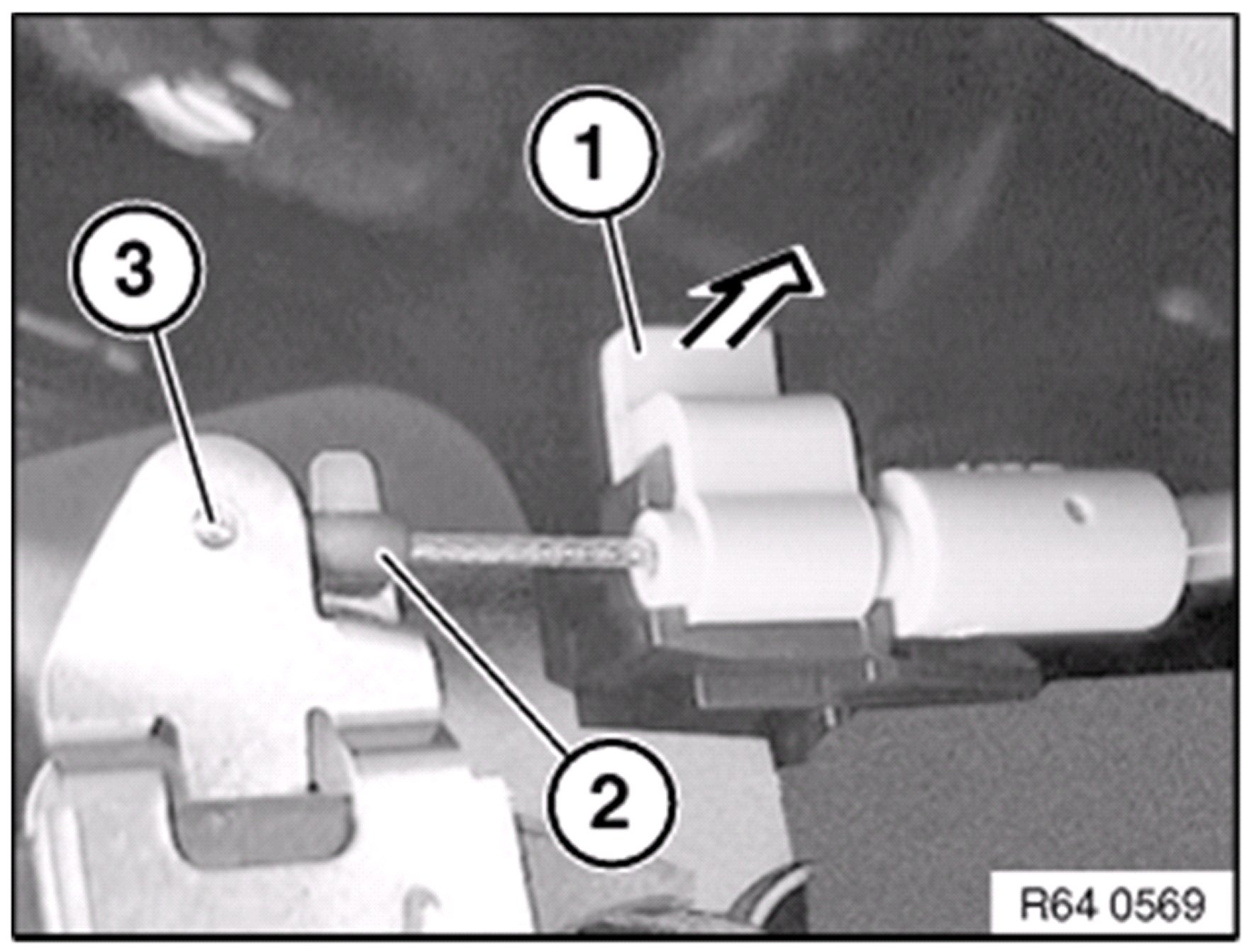 1
3
2
R64 0569