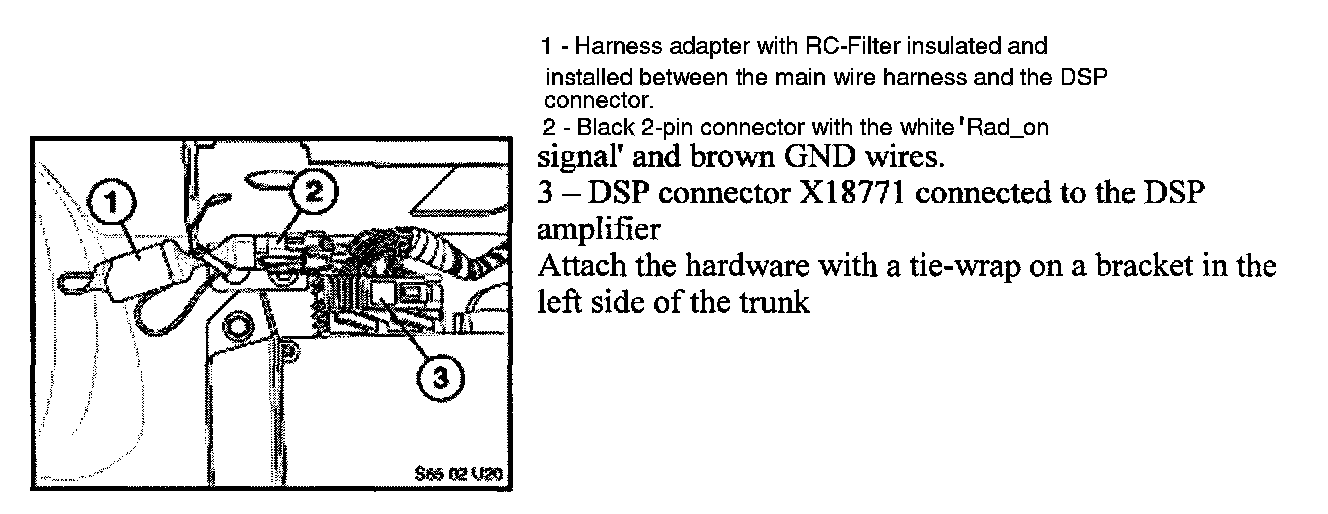 1
2
3
S65 02 U20

1 - Harness adapter with RC-Filter insulated and installed between the main wire harness and the DSP connector.

2 - Black 2-pin connector with the white 'Rad_on signal' and brown GND wires.

3 – DSP connector X18771 connected to the DSP amplifier

Attach the hardware with a tie-wrap on a bracket in the left side of the trunk