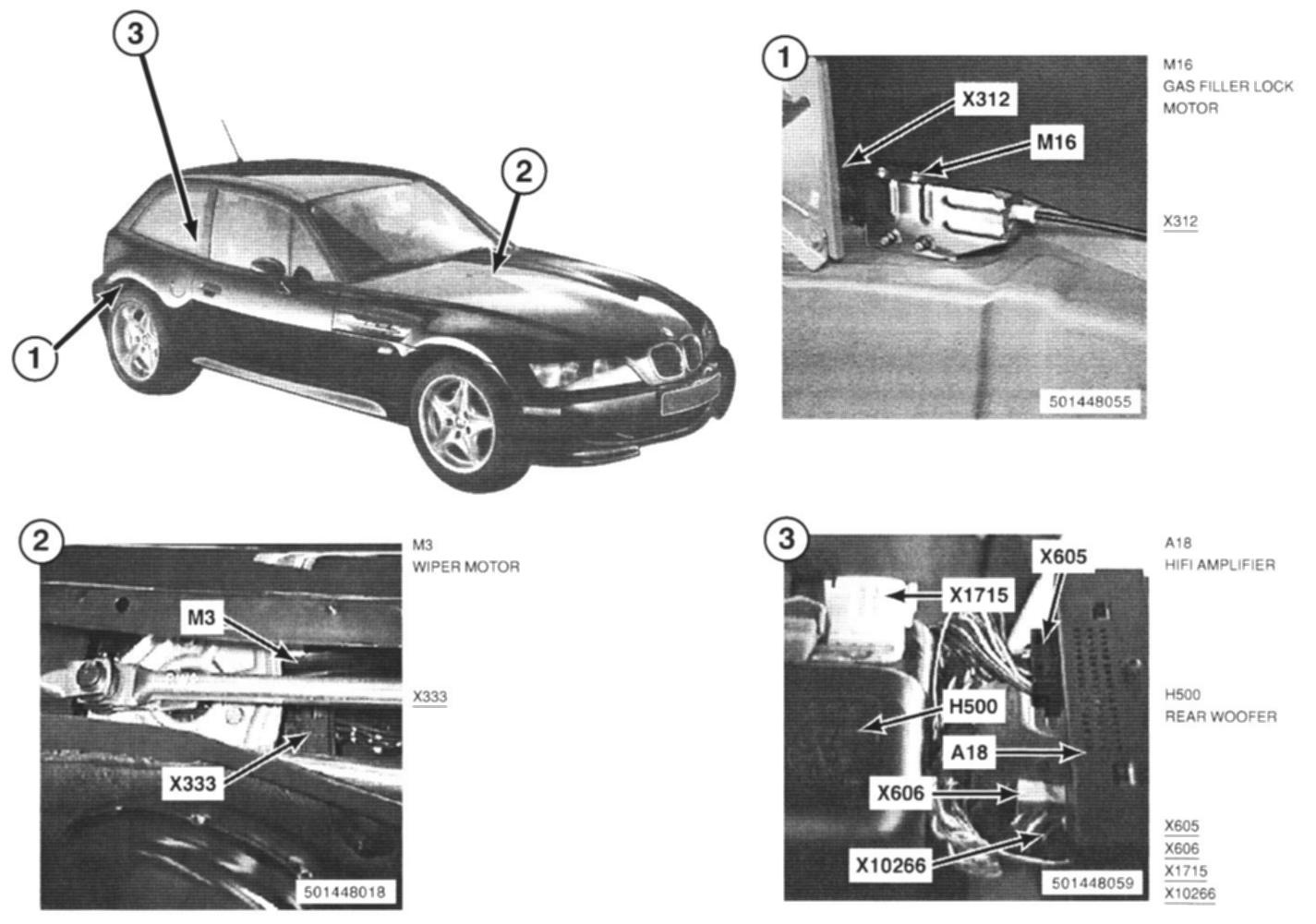 3

2

1

1

X312

M16

501448055

M16
GAS FILLER LOCK MOTOR

X312

2

M3

X333

501448018

M3
WIPER MOTOR

X333

3

X605

X1715

H500

A18

X606

X10266

501448059

A18
HIFI AMPLIFIER

H500
REAR WOOFER

X605
X606
X1715
X10266