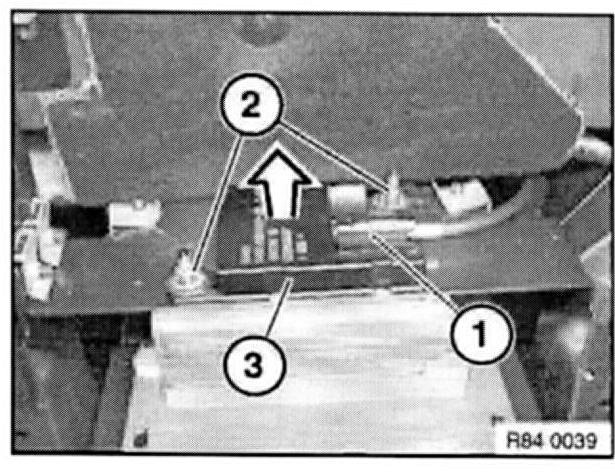 2
1
3
R84 0039