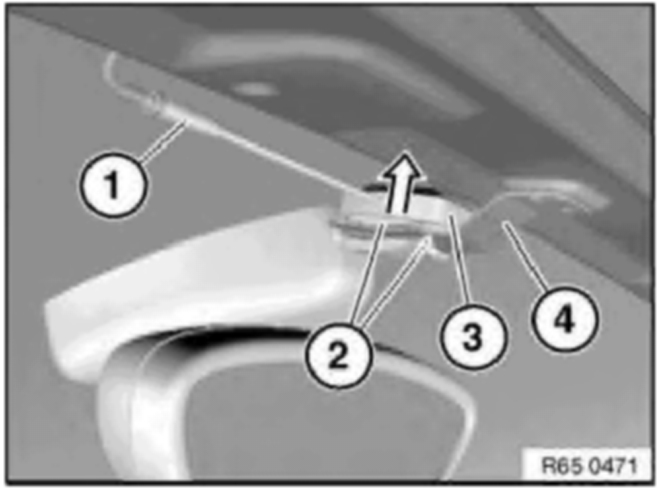 1
2
3
4
R65 0471