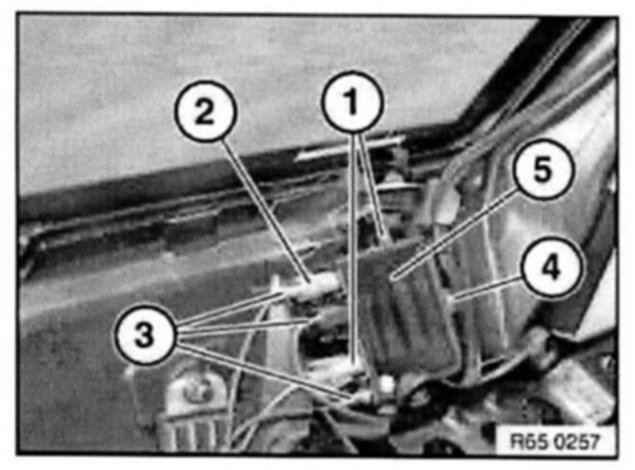 2
1
5
4
3
R65 0257