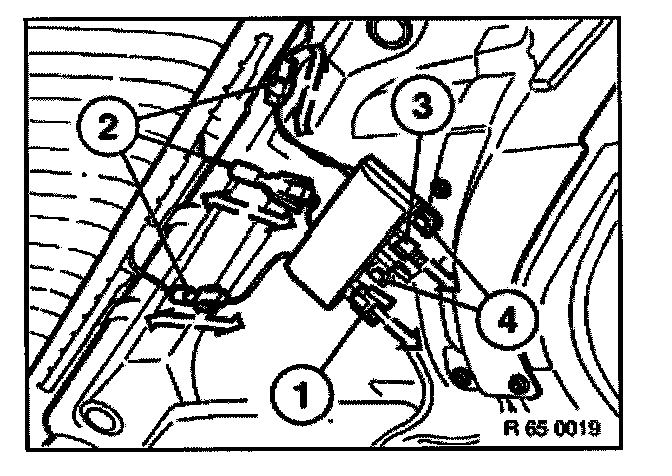 2
3
4
1
R 65 0019