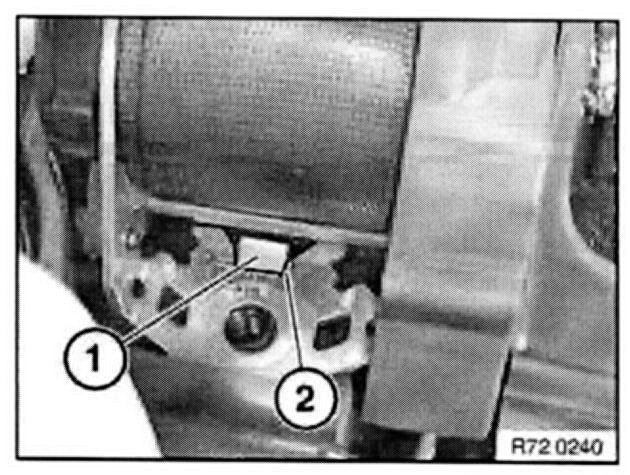 1
2
R72 0240