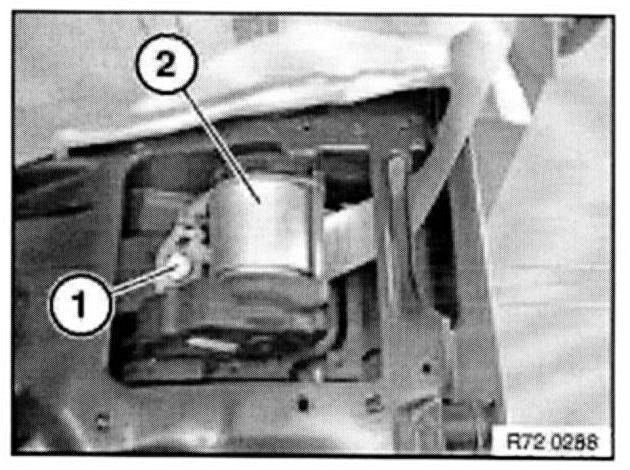 2
1
R72 0288