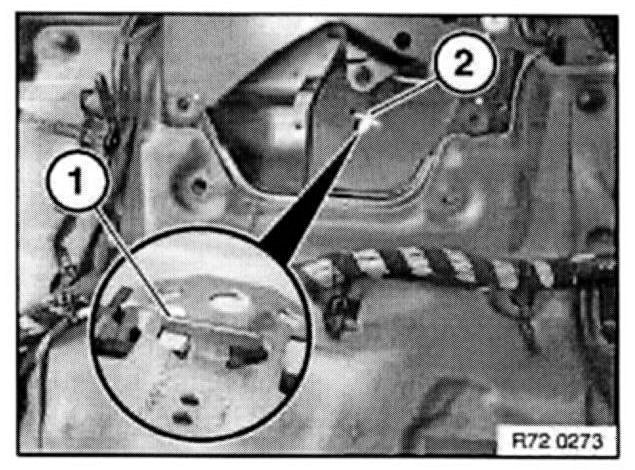 2
1
R72 0273