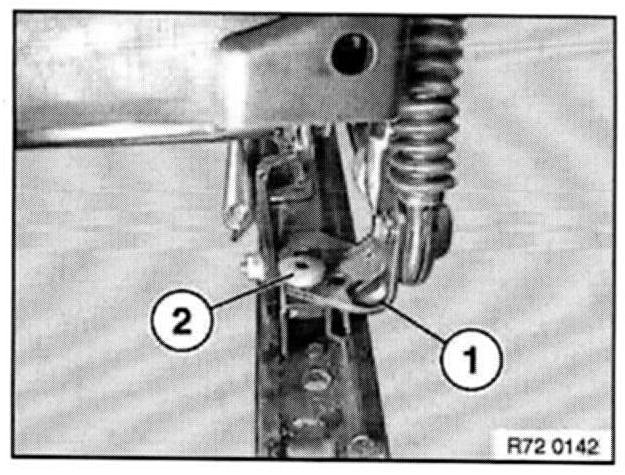 2
1
R72 0142