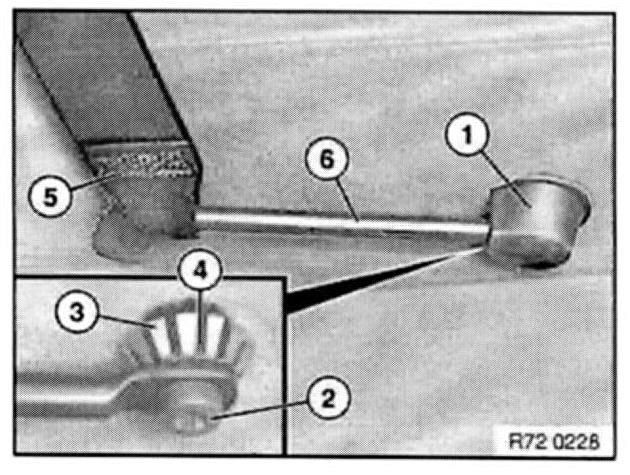 1
6
5
4
3
2
R72 0228