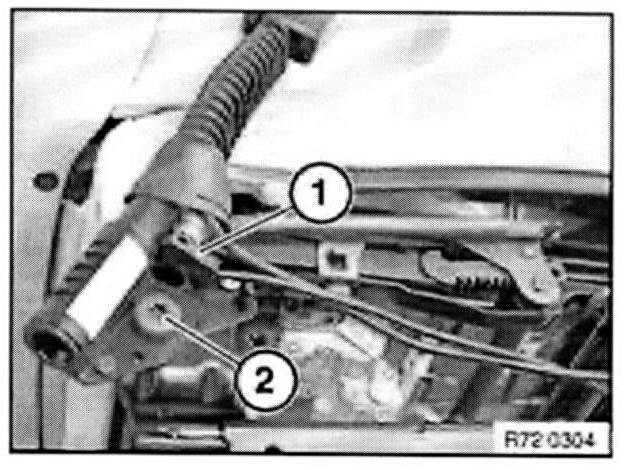 1

2

R72 0304