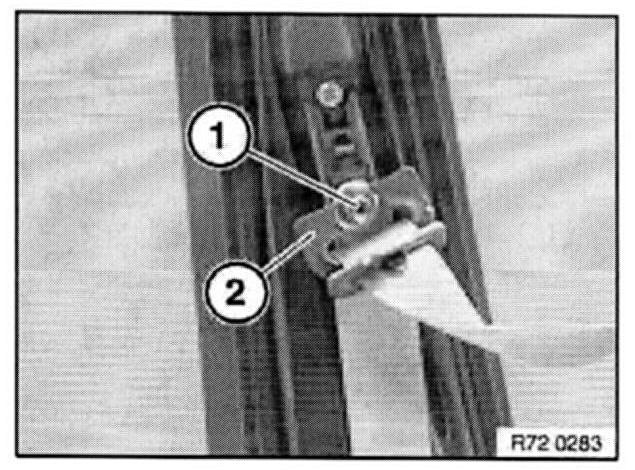 1
2
R72 0283