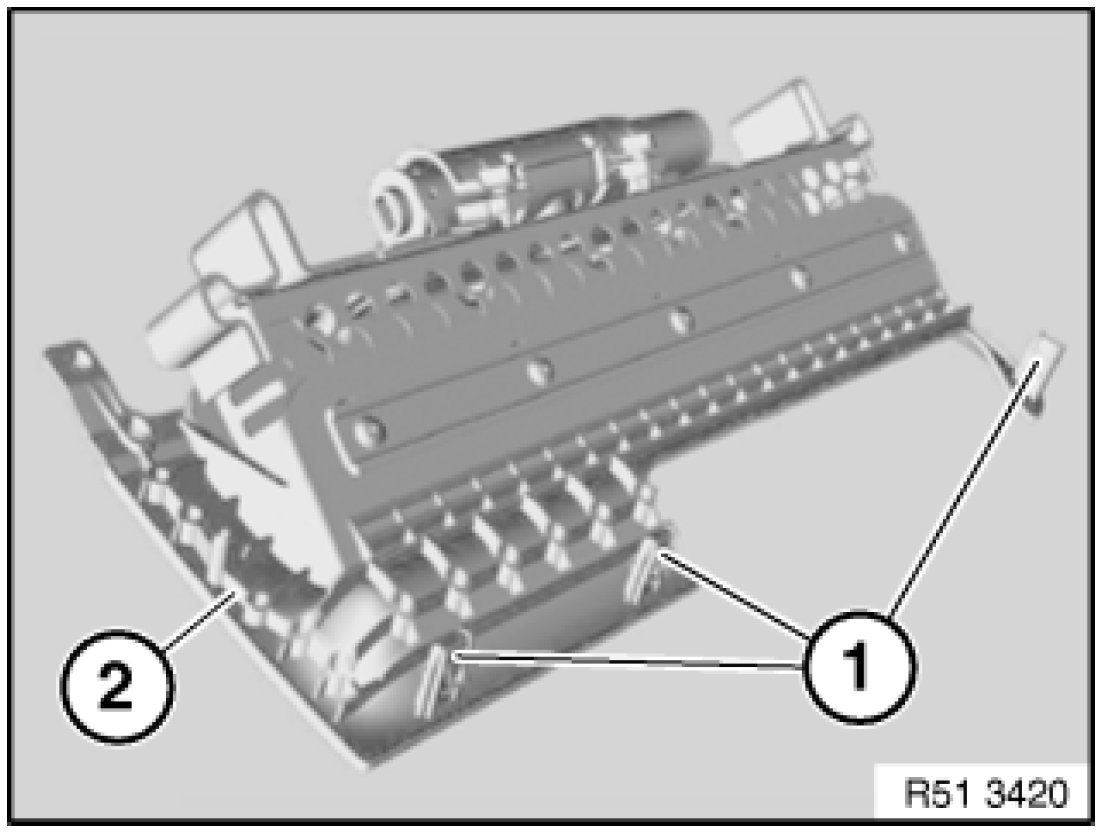 2

1

R51 3420