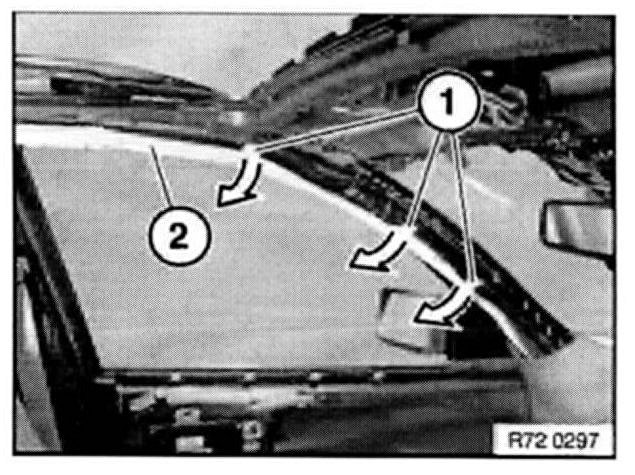 1

2

R72 0297