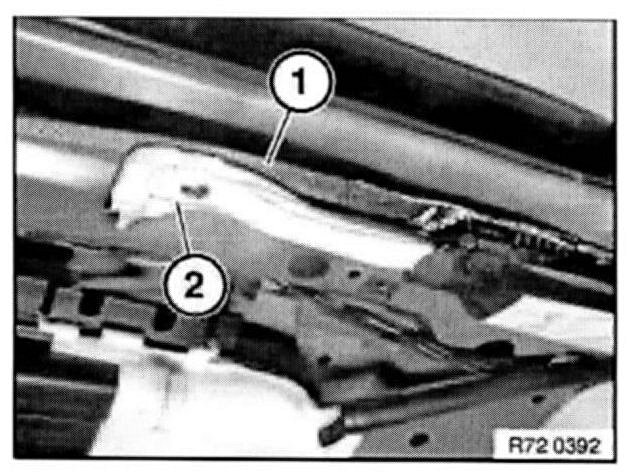 1
2
R72 0392