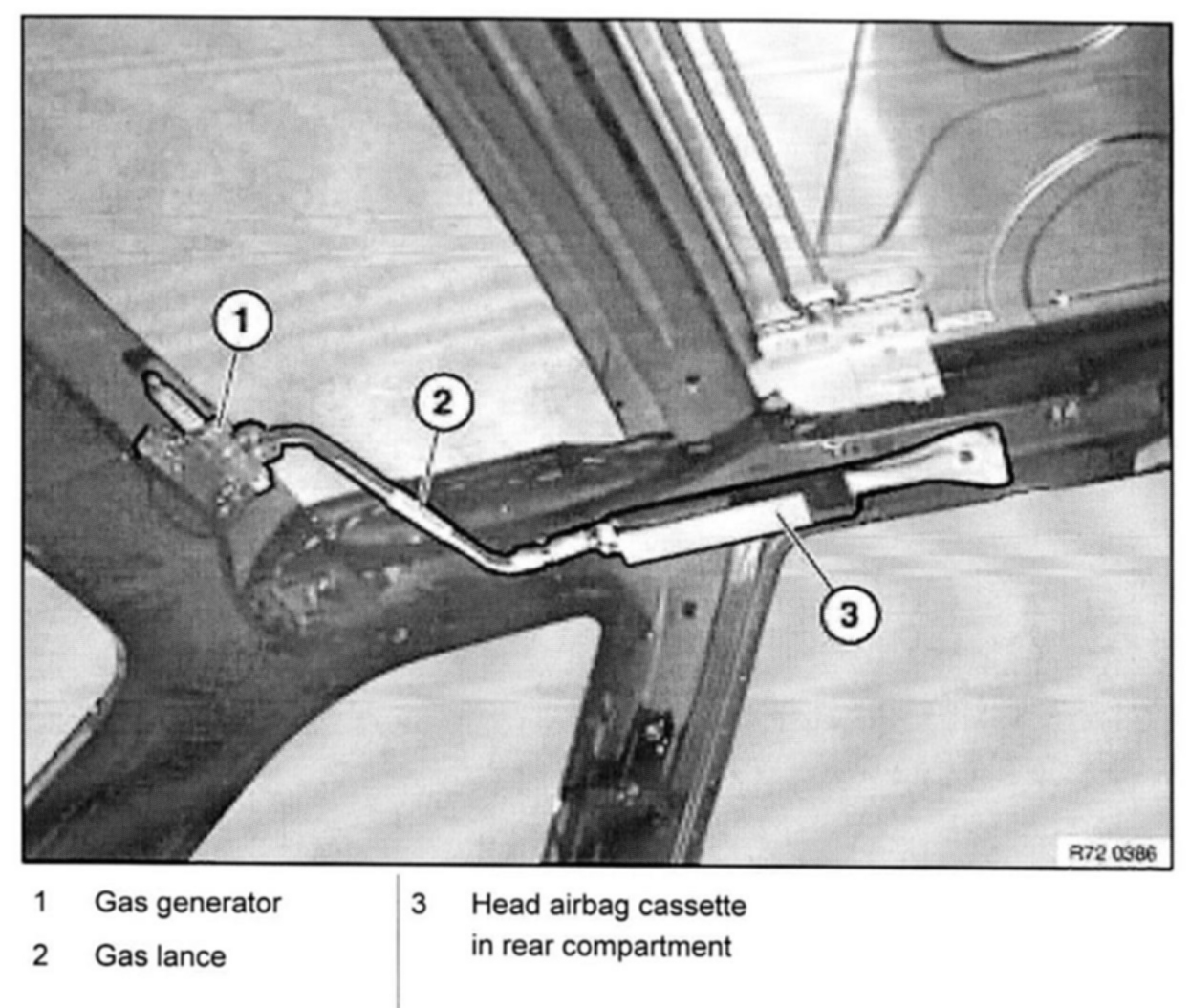 1

2

3

R72 0386

1 Gas generator

2 Gas lance

3 Head airbag cassette in rear compartment