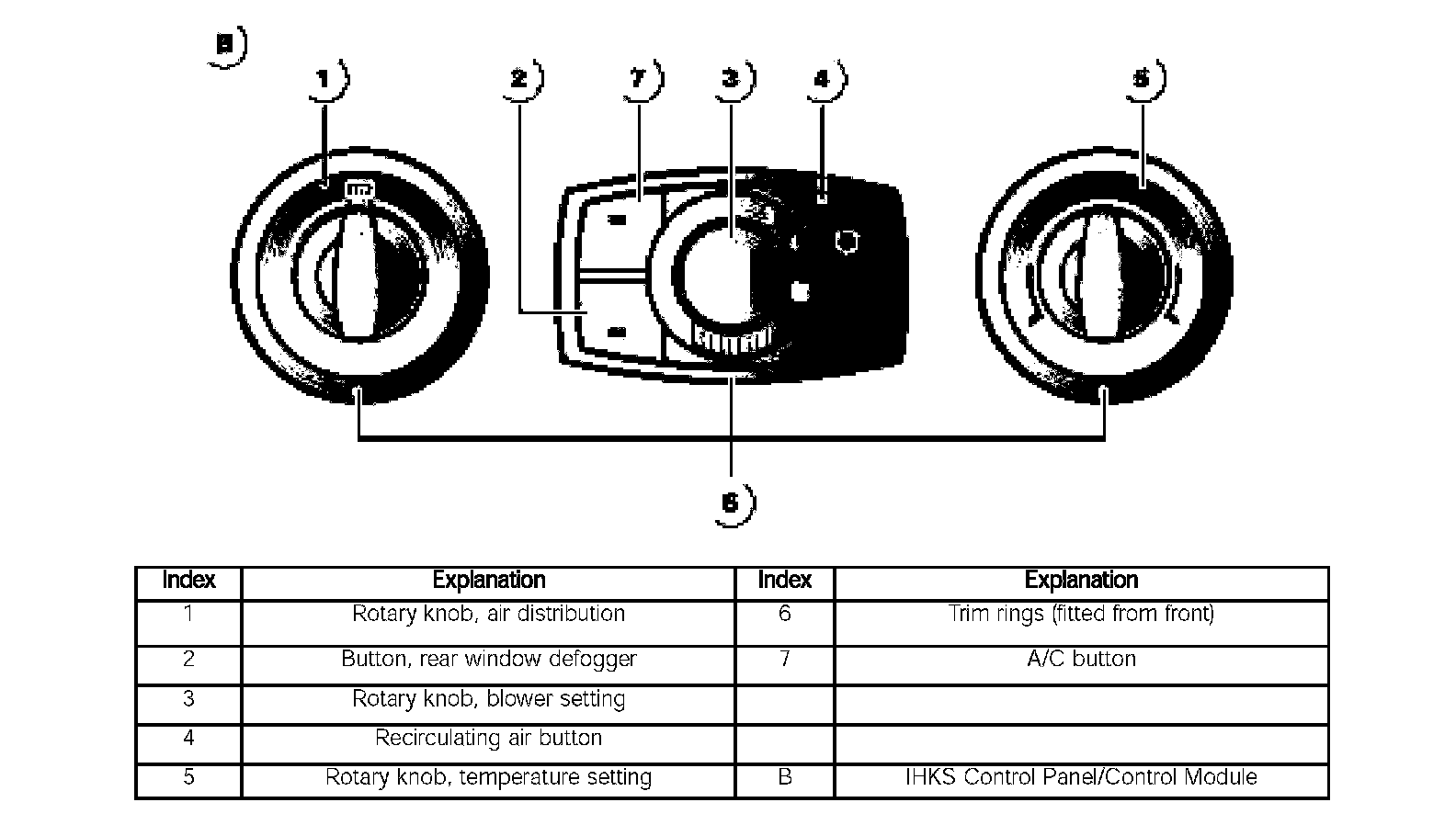 B

1 2 7 3 4 5

6

| Index | Explanation | Index | Explanation |
|---|---|---|---|
| 1 | Rotary knob, air distribution | 6 | Trim rings (fitted from front) |
| 2 | Button, rear window defogger | 7 | A/C button |
| 3 | Rotary knob, blower setting | | |
| 4 | Recirculating air button | | |
| 5 | Rotary knob, temperature setting | B | IHKS Control Panel/Control Module |