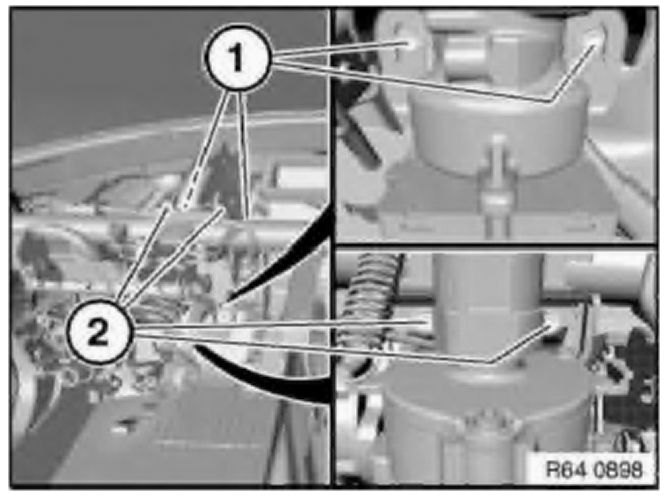 1
2
R64 0898