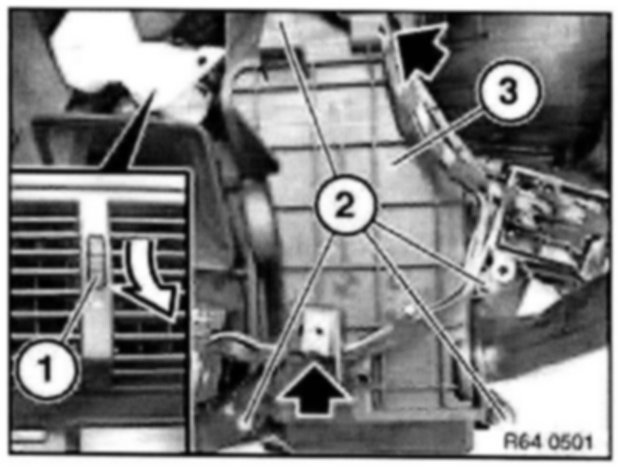 3
2
1
R64 0501