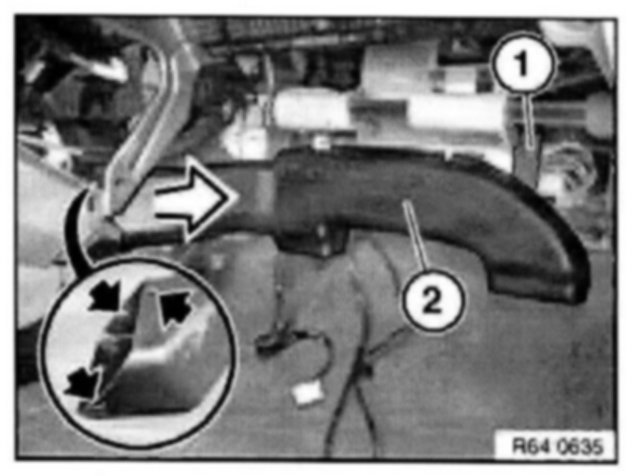 1
2
R64 0635