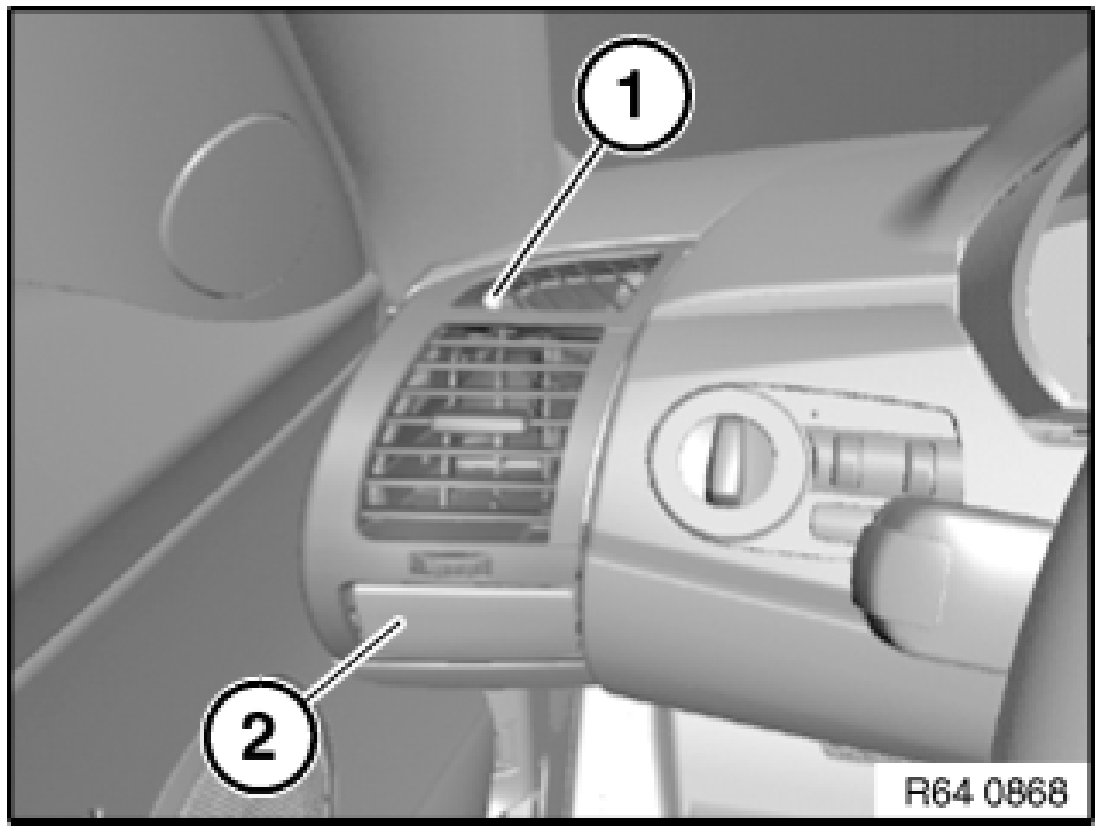 1
2
R64 0868