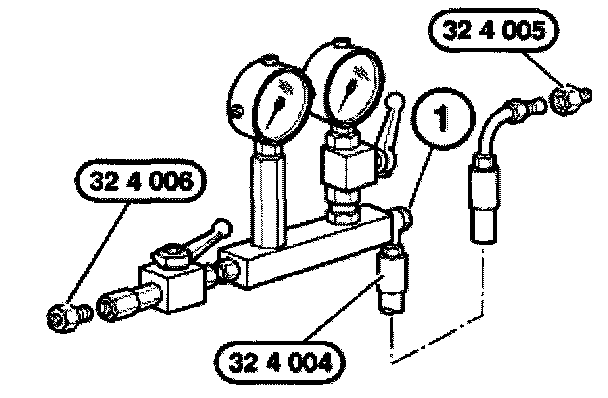 32 4 005

1

32 4 006

32 4 004