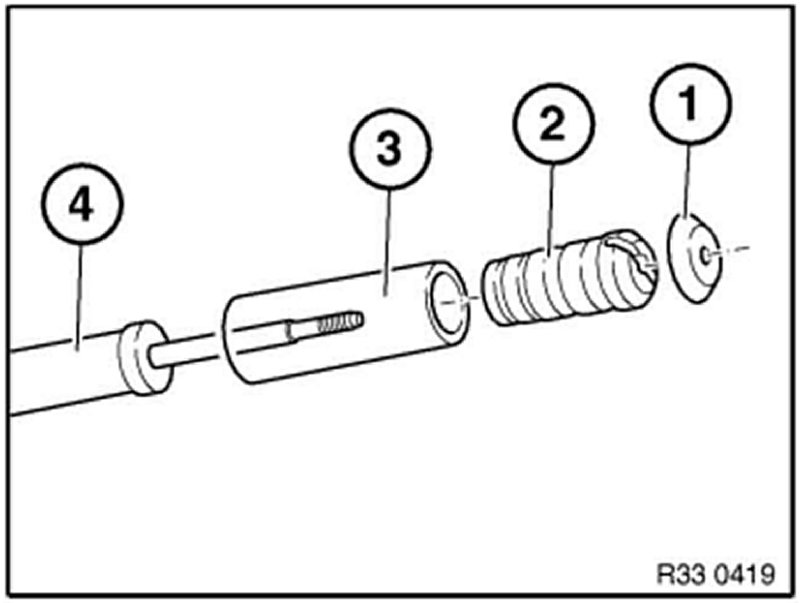 4
3
2
1
R33 0419