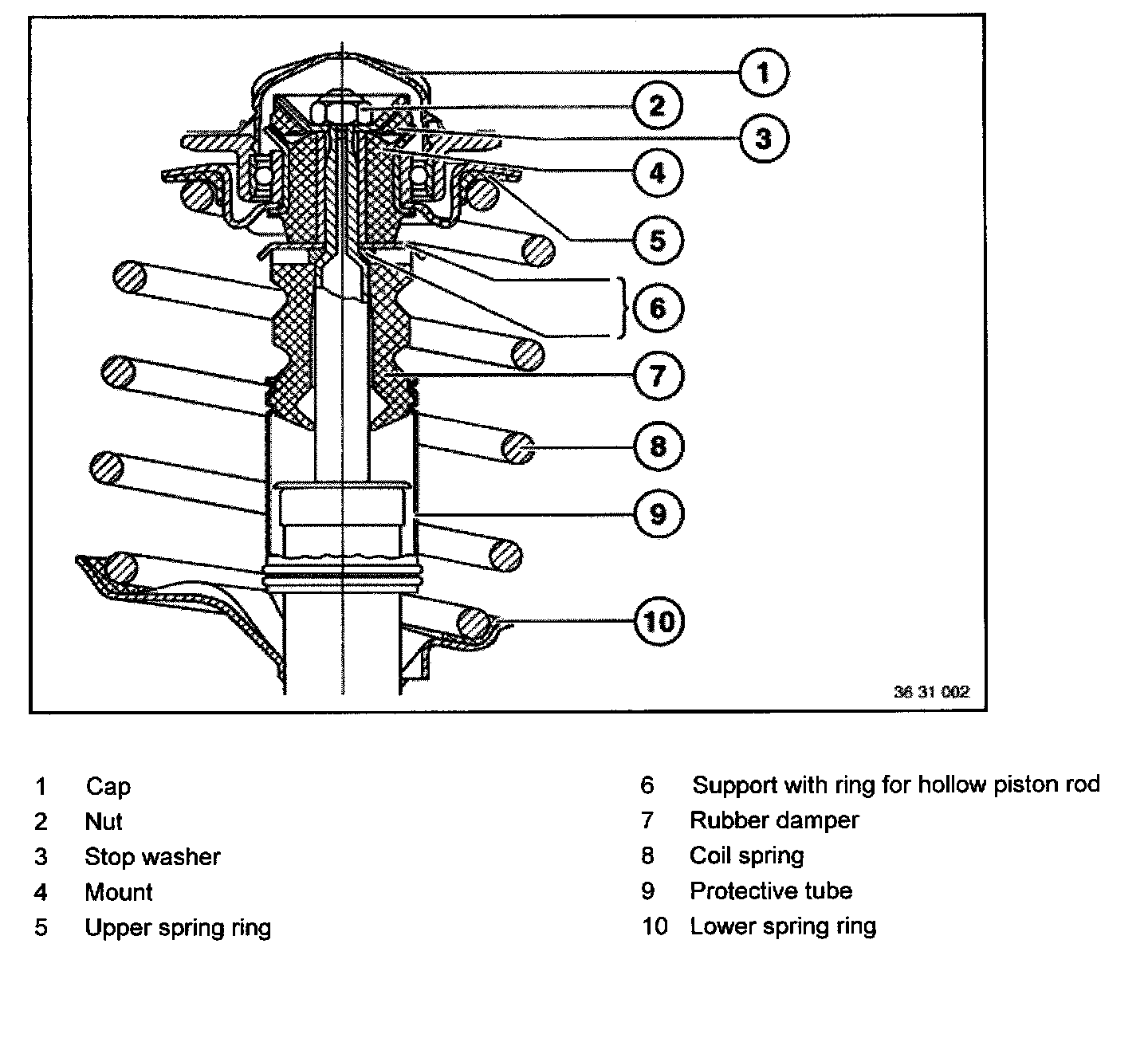 1
2
3
4
5
6
7
8
9
10

36 31 002

1 Cap
2 Nut
3 Stop washer
4 Mount
5 Upper spring ring

6 Support with ring for hollow piston rod
7 Rubber damper
8 Coil spring
9 Protective tube
10 Lower spring ring