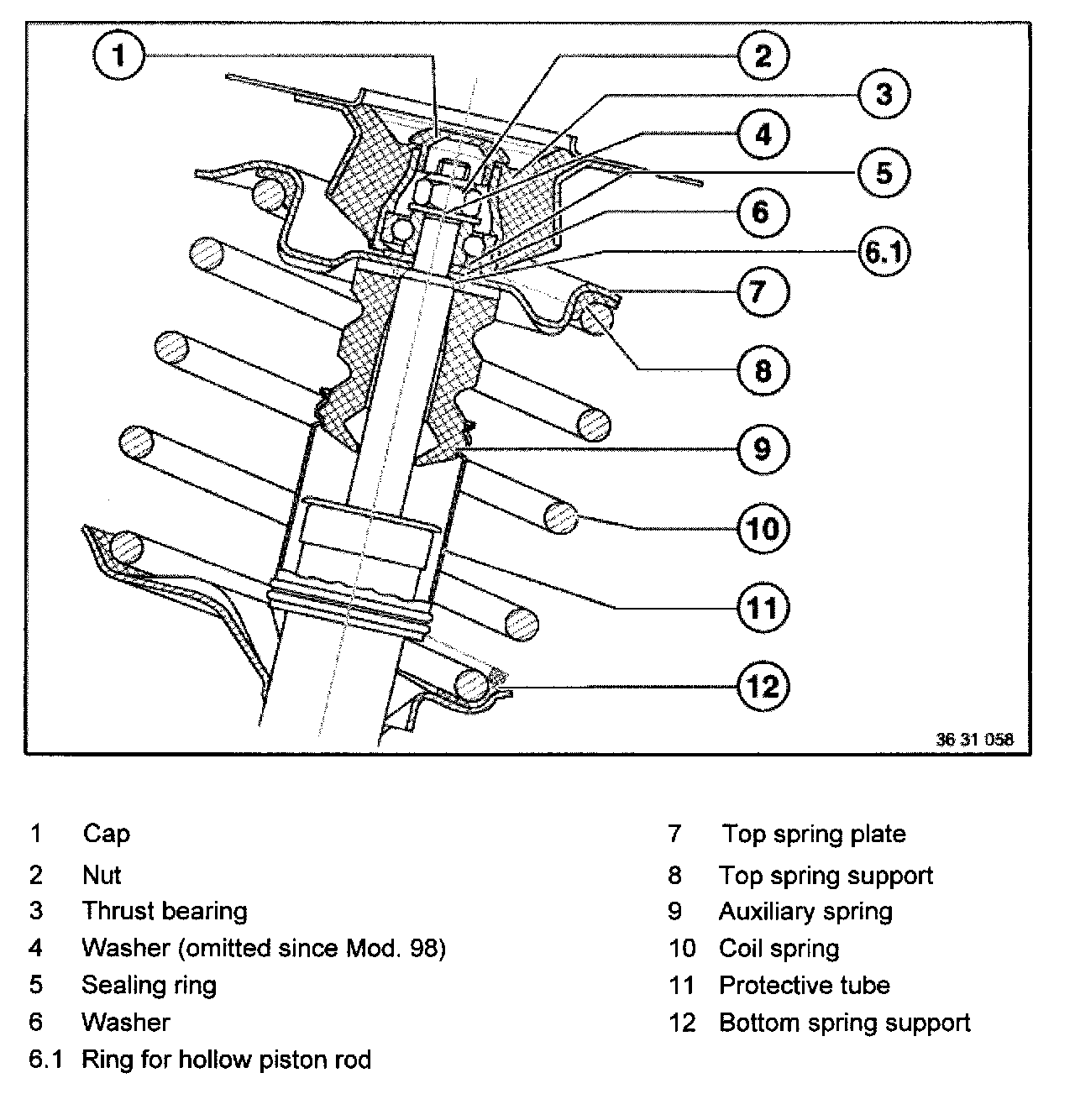 1
2
3
4
5
6
6.1
7
8
9
10
11
12

36 31 058

1 Cap
2 Nut
3 Thrust bearing
4 Washer (omitted since Mod. 98)
5 Sealing ring
6 Washer
6.1 Ring for hollow piston rod

7 Top spring plate
8 Top spring support
9 Auxiliary spring
10 Coil spring
11 Protective tube
12 Bottom spring support