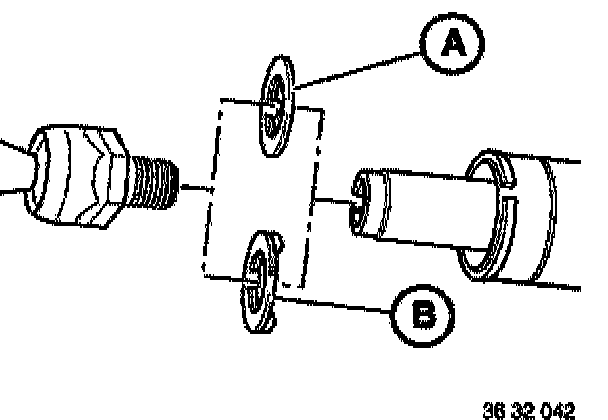 A

B

36 32 042