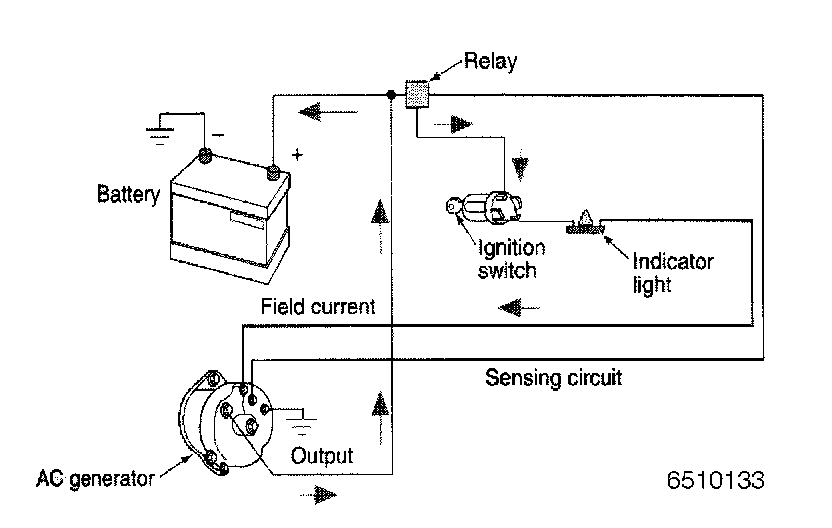 Relay

−

+

Battery

Ignition switch

Indicator light

Field current

Sensing circuit

Output

AC generator

6510133