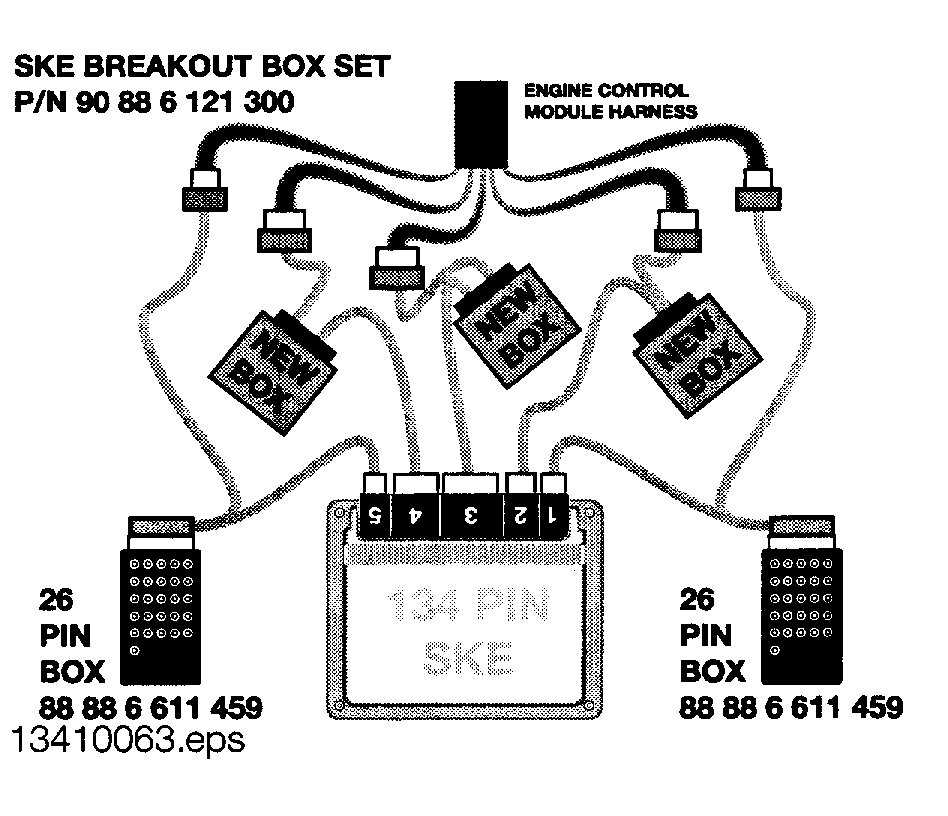 SKE BREAKOUT BOX SET
P/N 90 88 6 121 300

ENGINE CONTROL MODULE HARNESS

NEW BOX

NEW BOX

NEW BOX

5 4 3 2 1

134 PIN SKE

26 PIN BOX 88 88 6 611 459

26 PIN BOX 88 88 6 611 459

13410063.eps