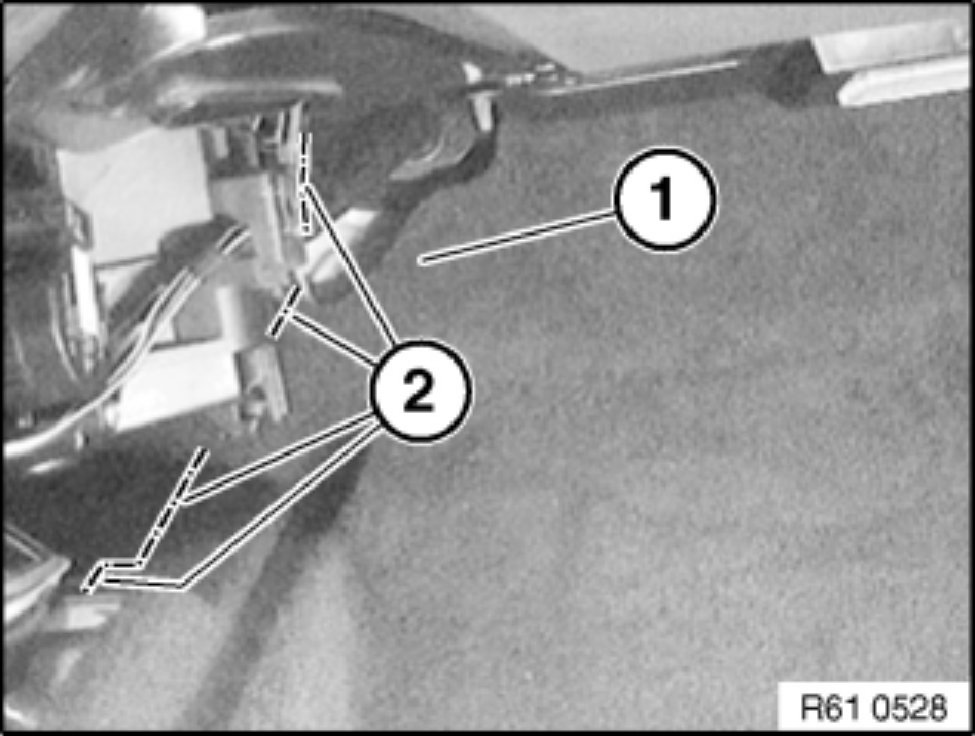 1
2
R61 0528