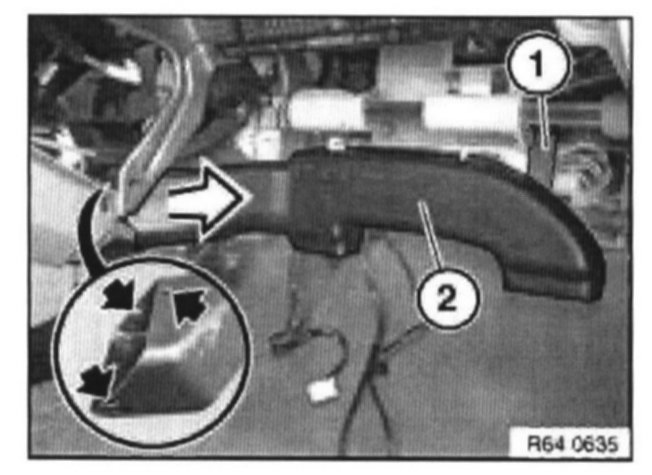 1
2
R64 0635