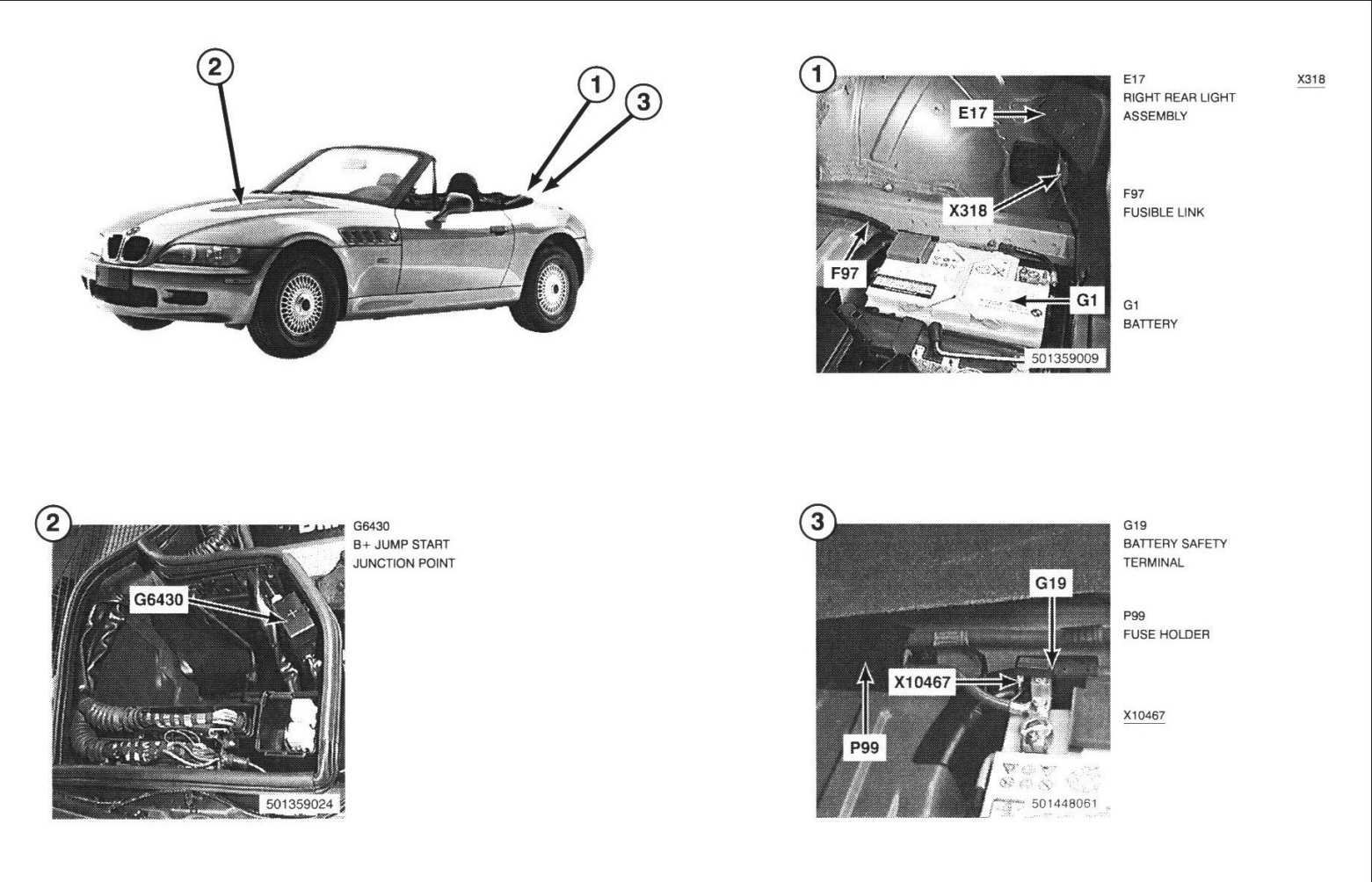 2
1
3

1
E17
X318
F97
G1
501359009

E17
RIGHT REAR LIGHT ASSEMBLY

X318

F97
FUSIBLE LINK

G1
BATTERY

2
G6430
501359024

G6430
B+ JUMP START JUNCTION POINT

3
G19
X10467
P99
501448061

G19
BATTERY SAFETY TERMINAL

P99
FUSE HOLDER

X10467