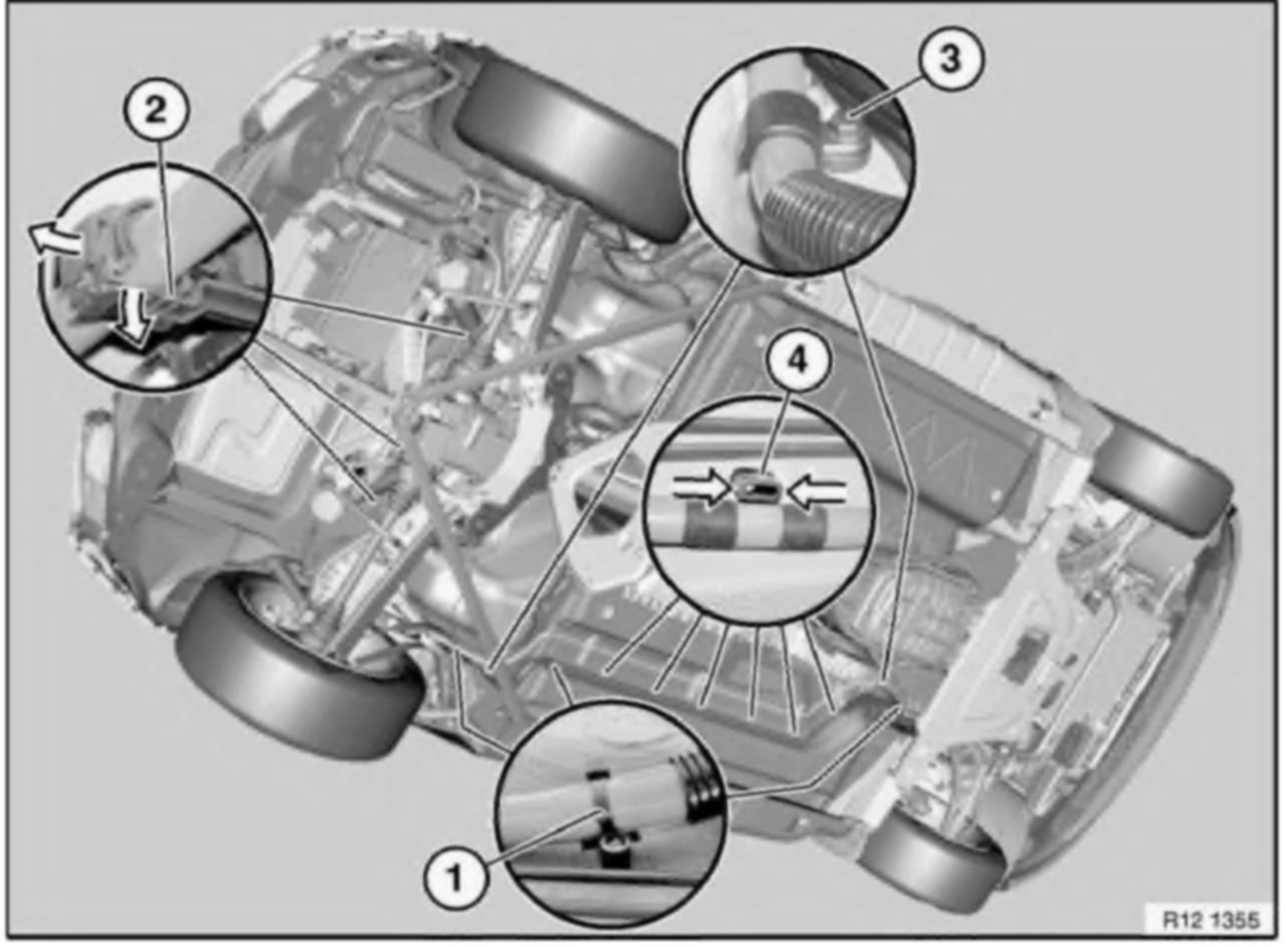 2
3
4
1
R12 1355