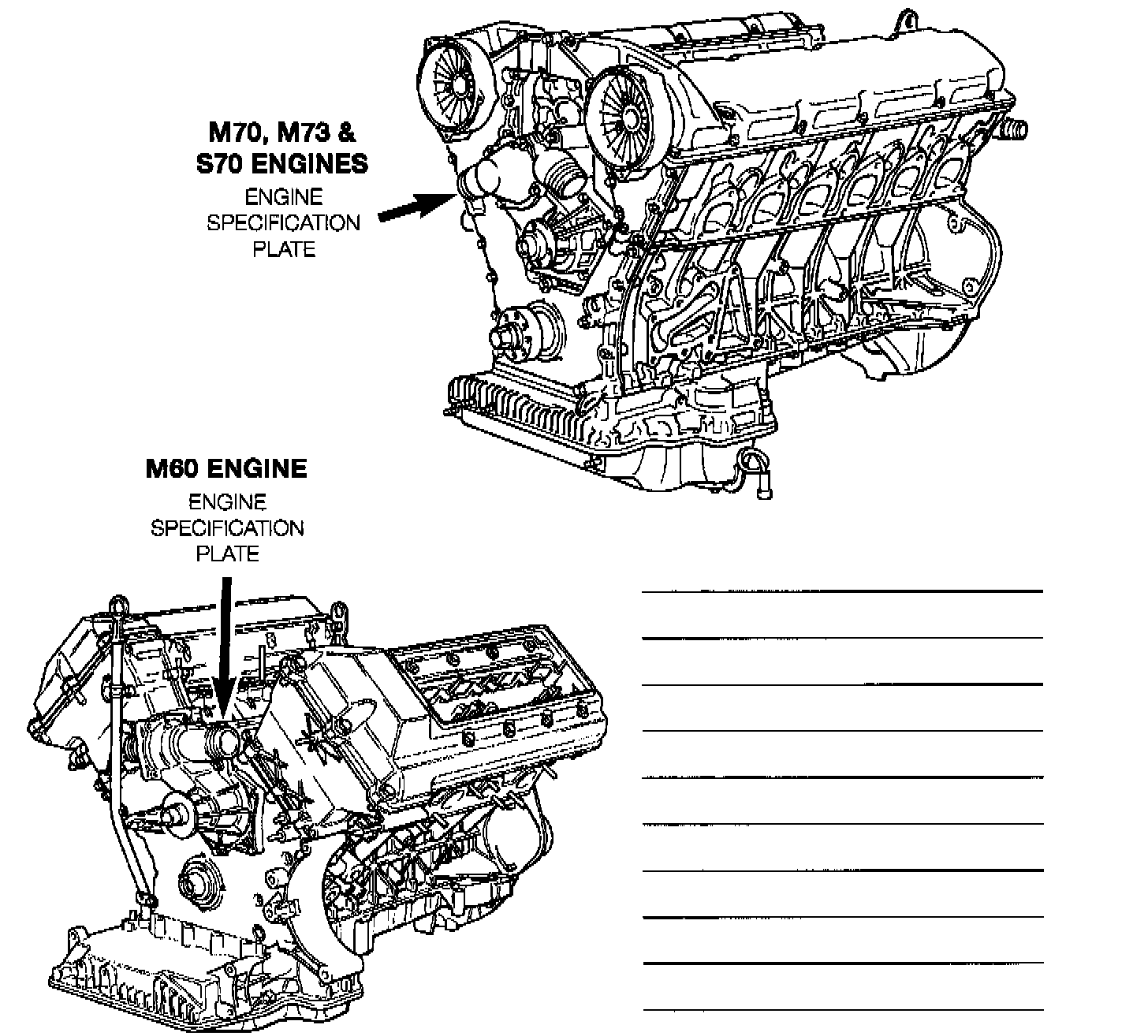 M70, M73 &
S70 ENGINES
ENGINE
SPECIFICATION
PLATE

M60 ENGINE
ENGINE
SPECIFICATION
PLATE