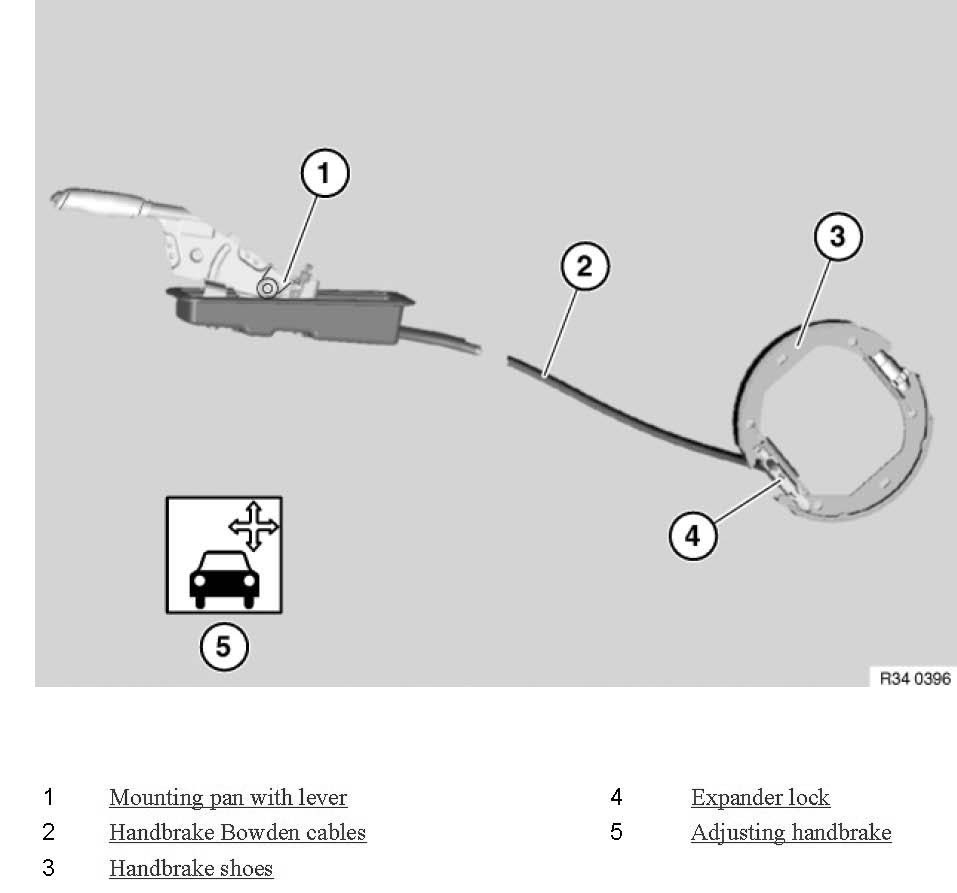 1

2

3

4

5

R34 0396

1 Mounting pan with lever
2 Handbrake Bowden cables
3 Handbrake shoes

4 Expander lock
5 Adjusting handbrake