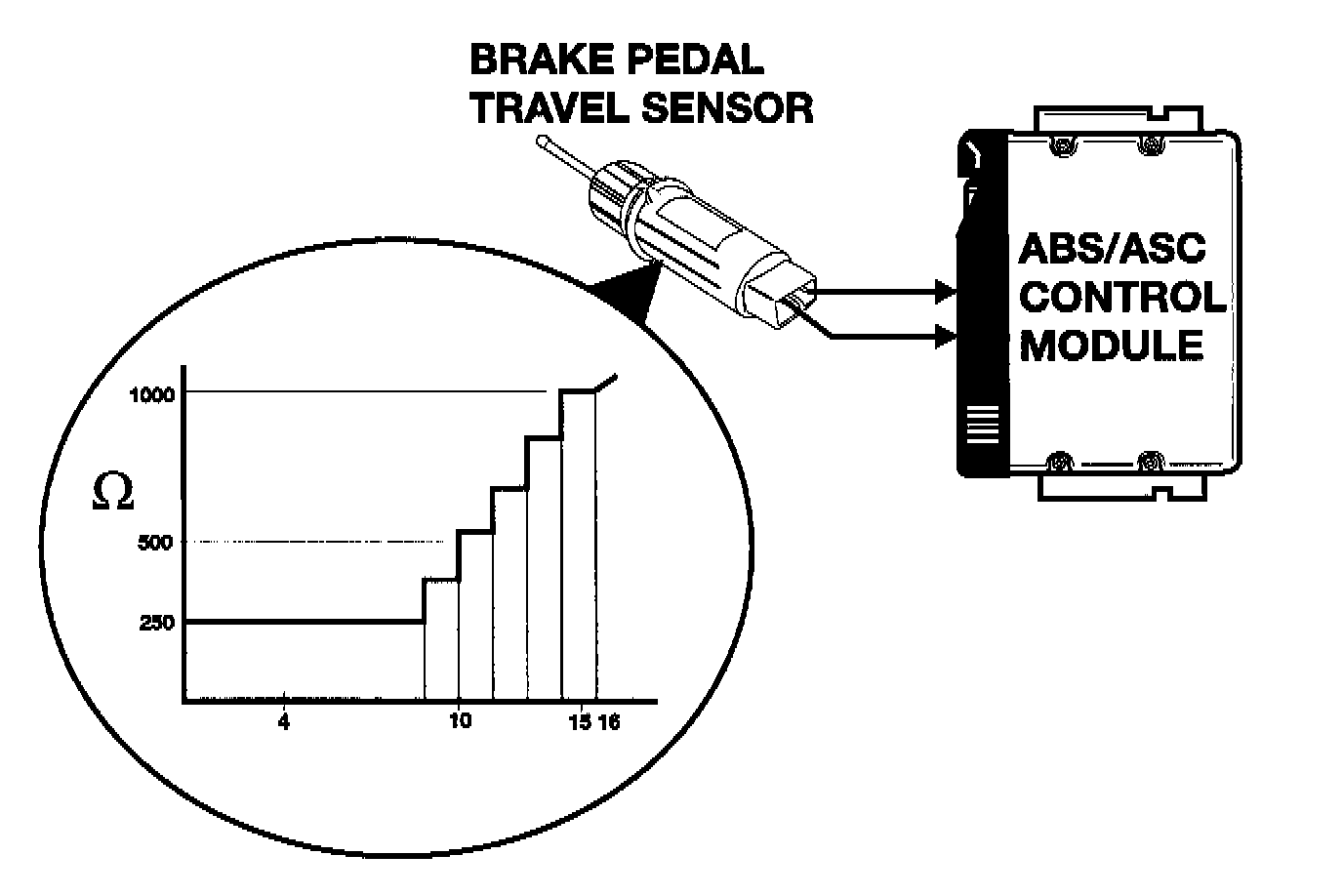 BRAKE PEDAL
TRAVEL SENSOR

ABS/ASC
CONTROL
MODULE

1000

$\Omega$

500

250

4

10

15 16