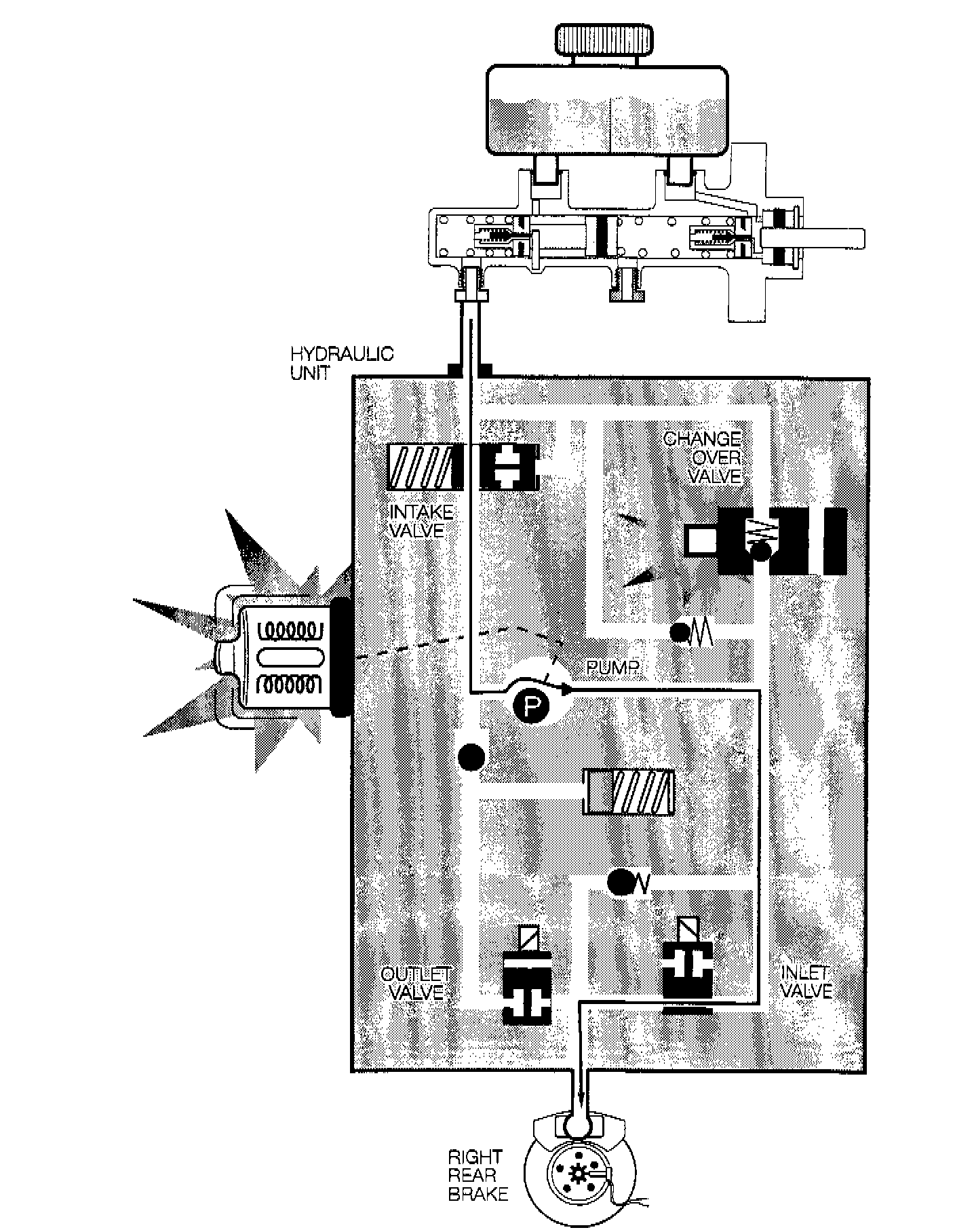 HYDRAULIC UNIT

CHANGE OVER VALVE

INTAKE VALVE

PUMP

P

OUTLET VALVE

INLET VALVE

RIGHT REAR BRAKE