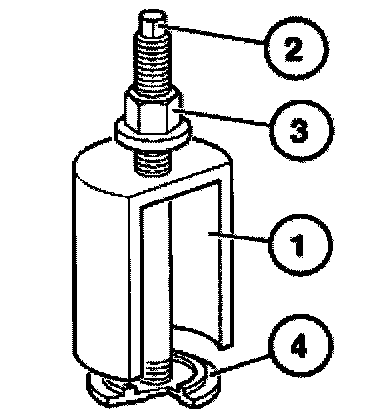 2
3
1
4